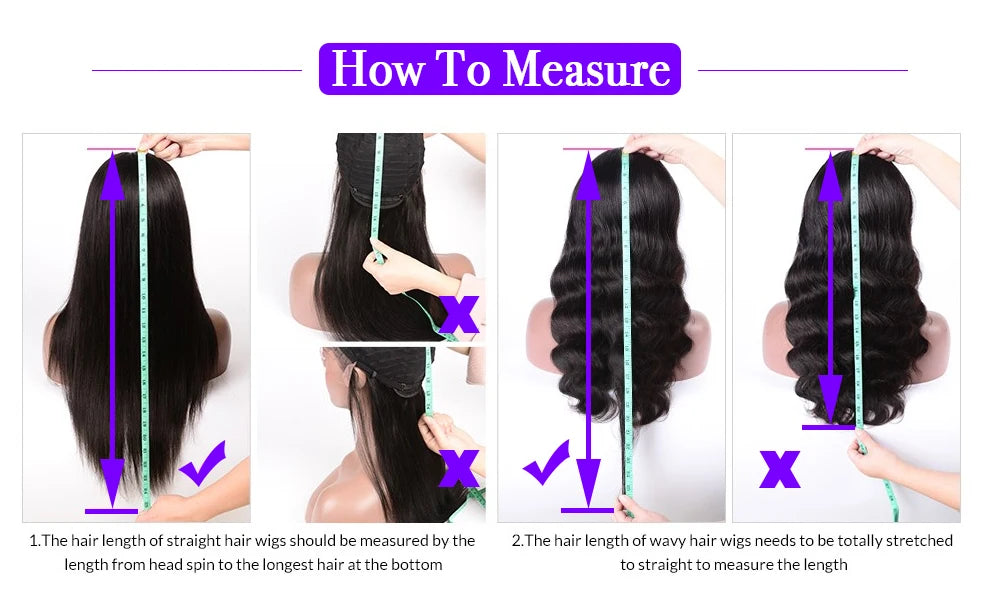 How To Measure

1.The hair length of straight hair wigs should be measured by the length from head spin to the longest hair at the bottom

2.The hair length of wavy hair wigs needs to be totally stretched to straight to measure the length