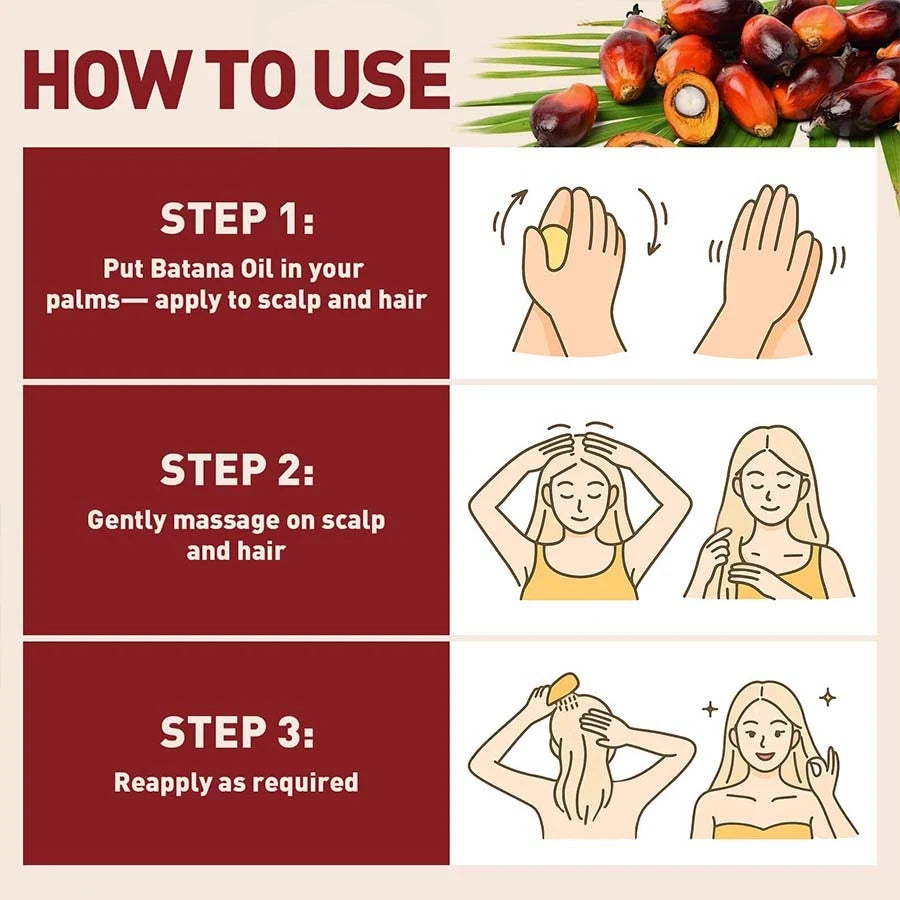 HOW TO USE

STEP 1:
Put Batana Oil in your palms— apply to scalp and hair

STEP 2:
Gently massage on scalp and hair

STEP 3:
Reapply as required