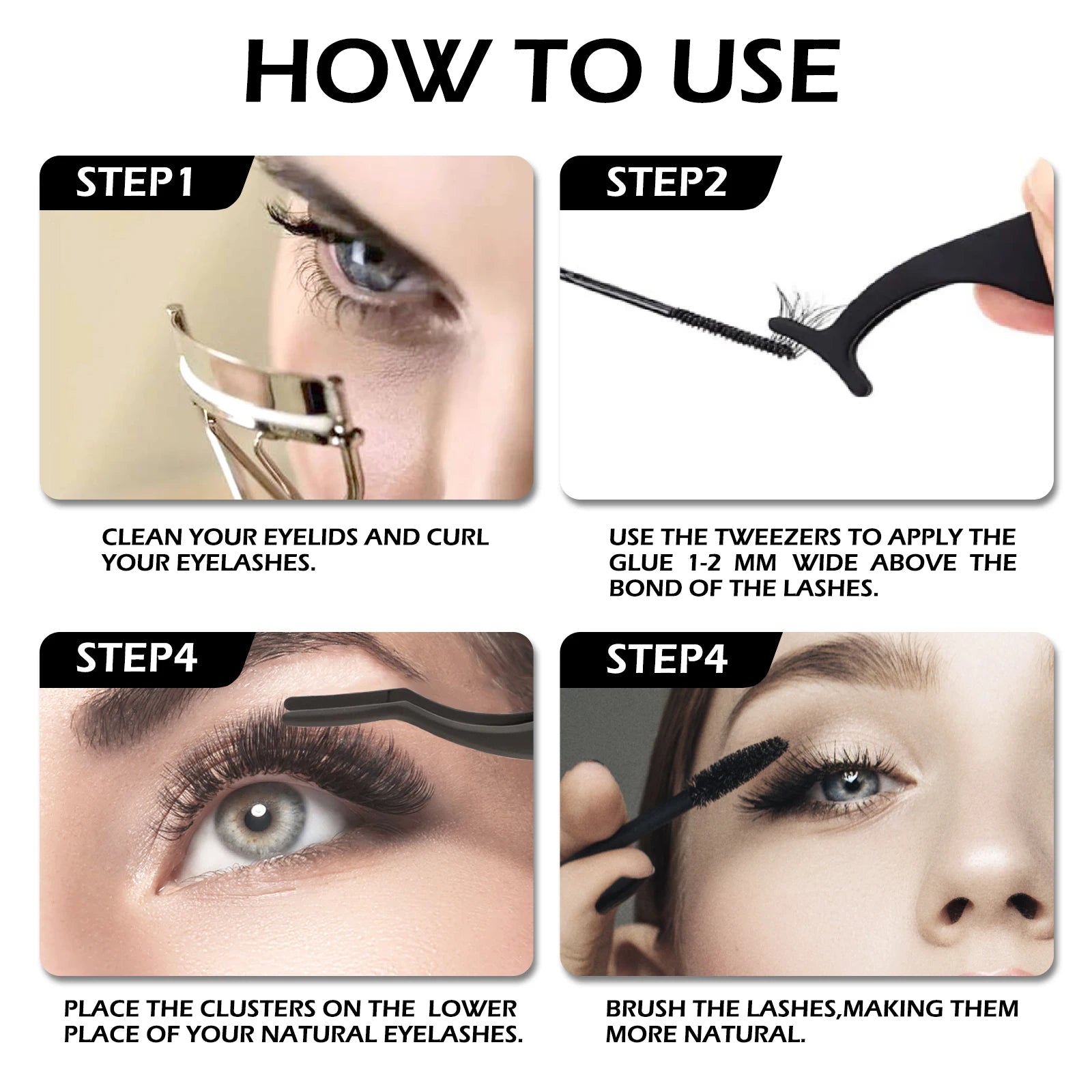 HOW TO USE

STEP1

CLEAN YOUR EYELIDS AND CURL YOUR EYELASHES.

STEP2

USE THE TWEEZERS TO APPLY THE GLUE 1-2 MM WIDE ABOVE THE BOND OF THE LASHES.

STEP4

PLACE THE CLUSTERS ON THE LOWER PLACE OF YOUR NATURAL EYELASHES.

STEP4

BRUSH THE LASHES,MAKING THEM MORE NATURAL.