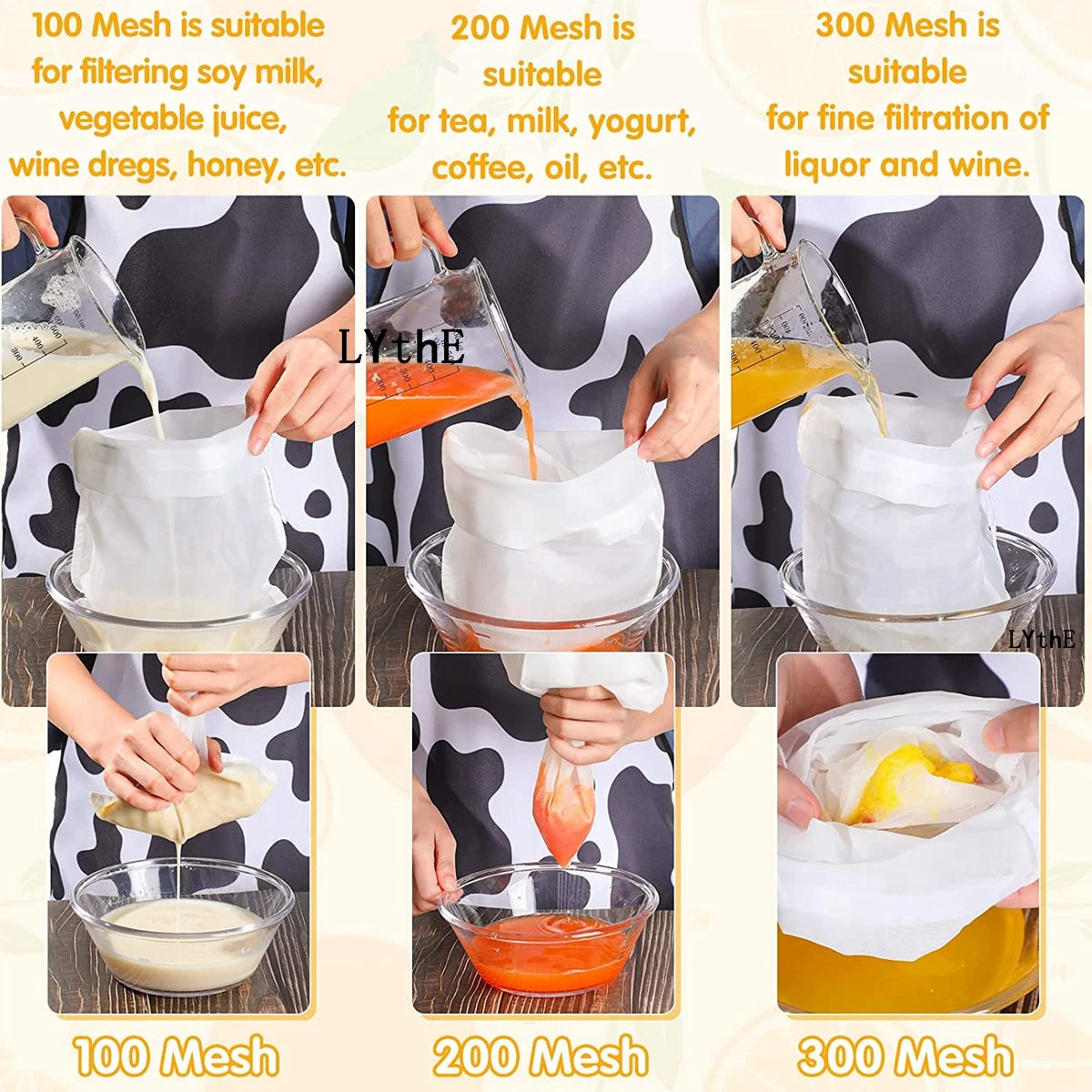 100 Mesh is suitable for filtering soy milk, vegetable juice, wine dregs, honey, etc.

200 Mesh is suitable for tea, milk, yogurt, coffee, oil, etc.

300 Mesh is suitable for fine filtration of liquor and wine.

LYthE

LYthE

100 Mesh

200 Mesh

300 Mesh