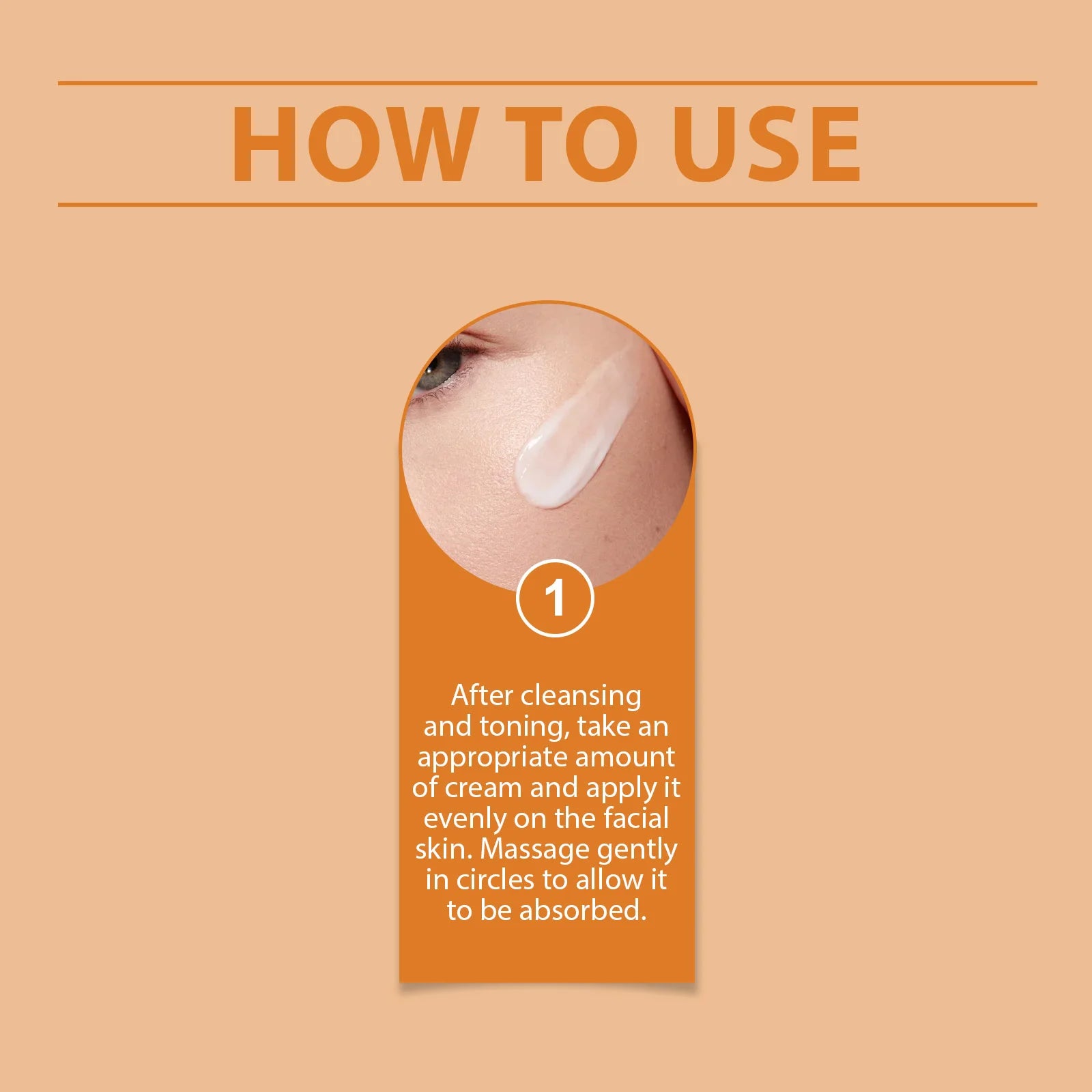 HOW TO USE

1

After cleansing and toning, take an appropriate amount of cream and apply it evenly on the facial skin. Massage gently in circles to allow it to be absorbed.