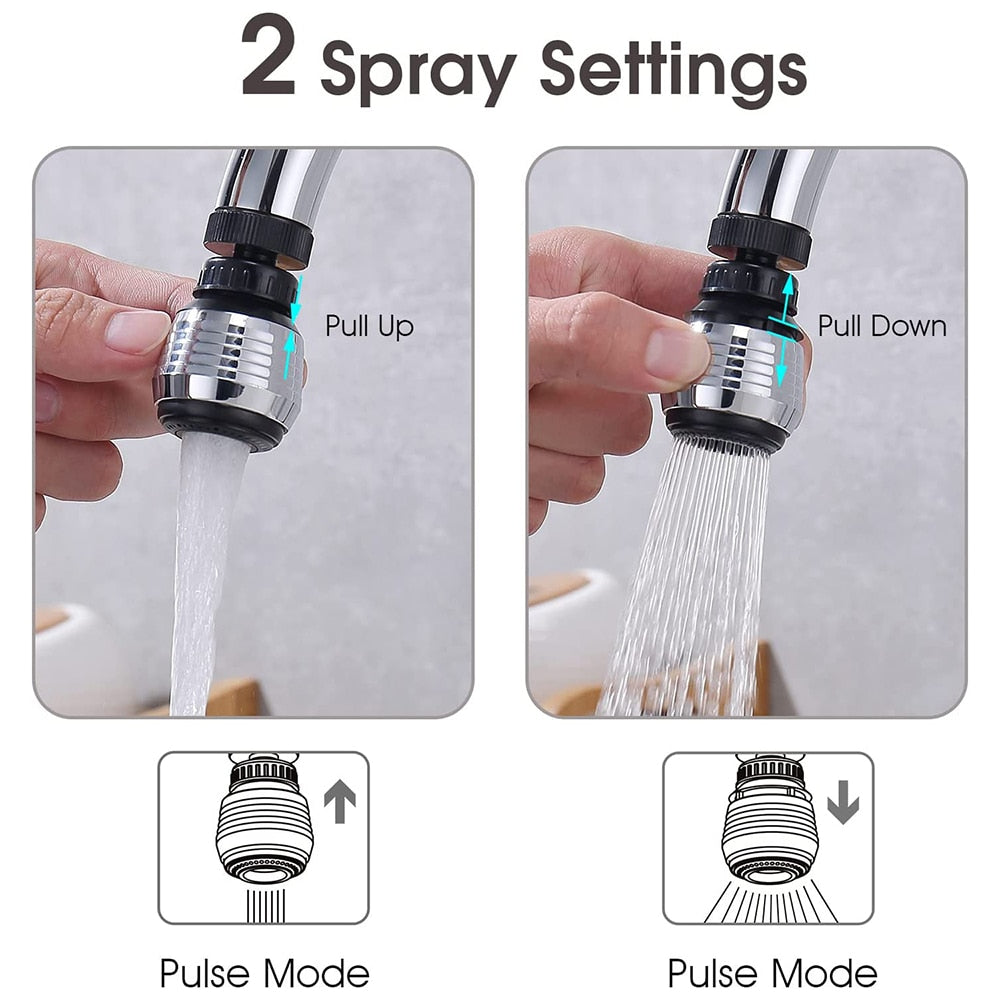 2 Spray Settings

Pull Up

Pull Down

Pulse Mode

Pulse Mode